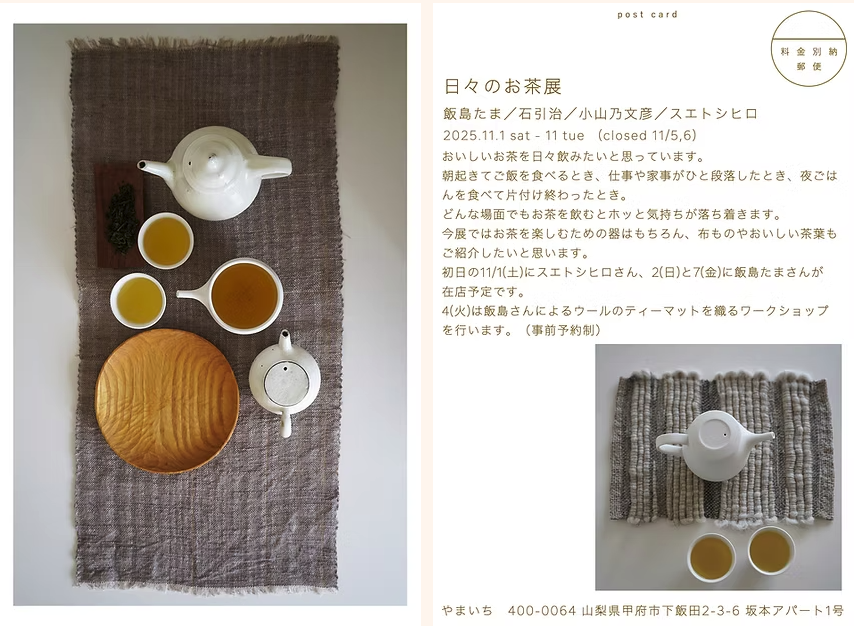 post card

料金別納
郵便

日々のお茶展

飯島たま／石引治／小山乃文彦／スエトシヒロ

2025.11.1 sat - 11 tue (closed 11/5,6)

おいしいお茶を日々飲みたいと思っています。
朝起きてご飯を食べるとき、仕事や家事がひと段落したとき、夜ごはんを食べて片付け終わったとき。
どんな場面でもお茶を飲むとホッと気持ちが落ち着きます。
今展ではお茶を楽しむための器はもちろん、布ものやおいしい茶葉もご紹介したいと思います。
初日の11/1(土)にスエトシヒロさん、2(日)と7(金)に飯島たまさんが在店予定です。
4(火)は飯島さんによるウールのティーマットを織るワークショップを行います。（事前予約制）

やまいち 400-0064 山梨県甲府市下飯田2-3-6 坂本アパート1号