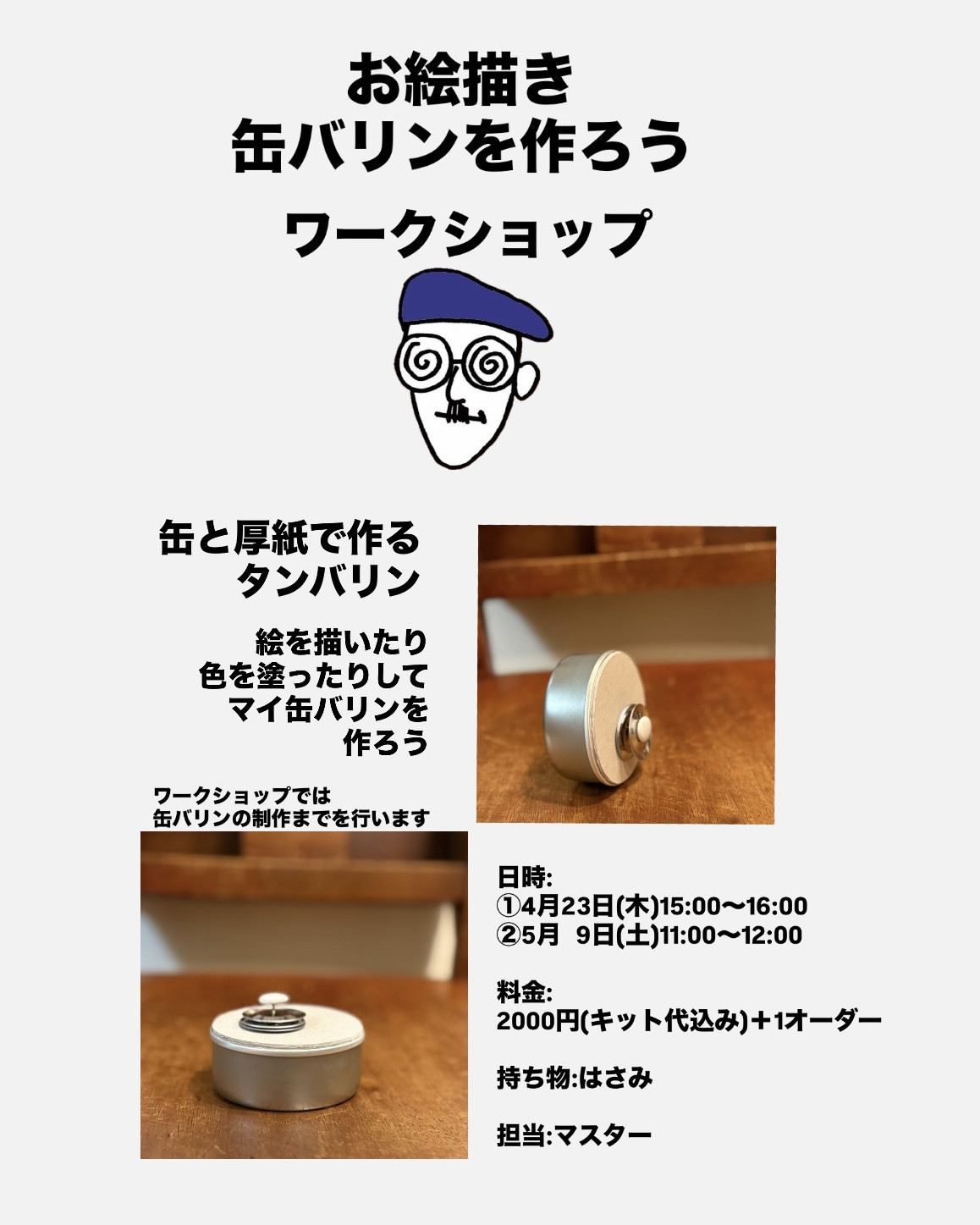 お絵描き
缶バリンを作ろう

ワークショップ

缶と厚紙で作る
タンバリン

絵を描いたり
色を塗ったりして
マイ缶バリンを
作ろう

ワークショップでは
缶バリンの制作までを行います

日時:
①4月23日(木)15:00〜16:00
②5月 9日(土)11:00〜12:00

料金:
2000円(キット代込み)＋1オーダー

持ち物:はさみ

担当:マスター