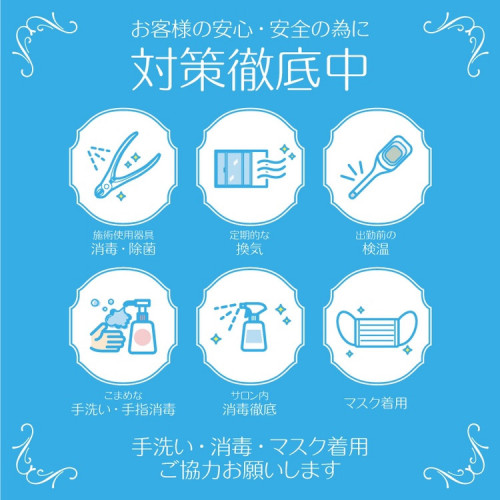 お客様の安心・安全の為に
対策徹底中

施術使用器具
消毒・除菌

定期的な
換気

出勤前の
検温

こまめな
手洗い・手指消毒

サロン内
消毒徹底

マスク着用

手洗い・消毒・マスク着用
ご協力お願いします