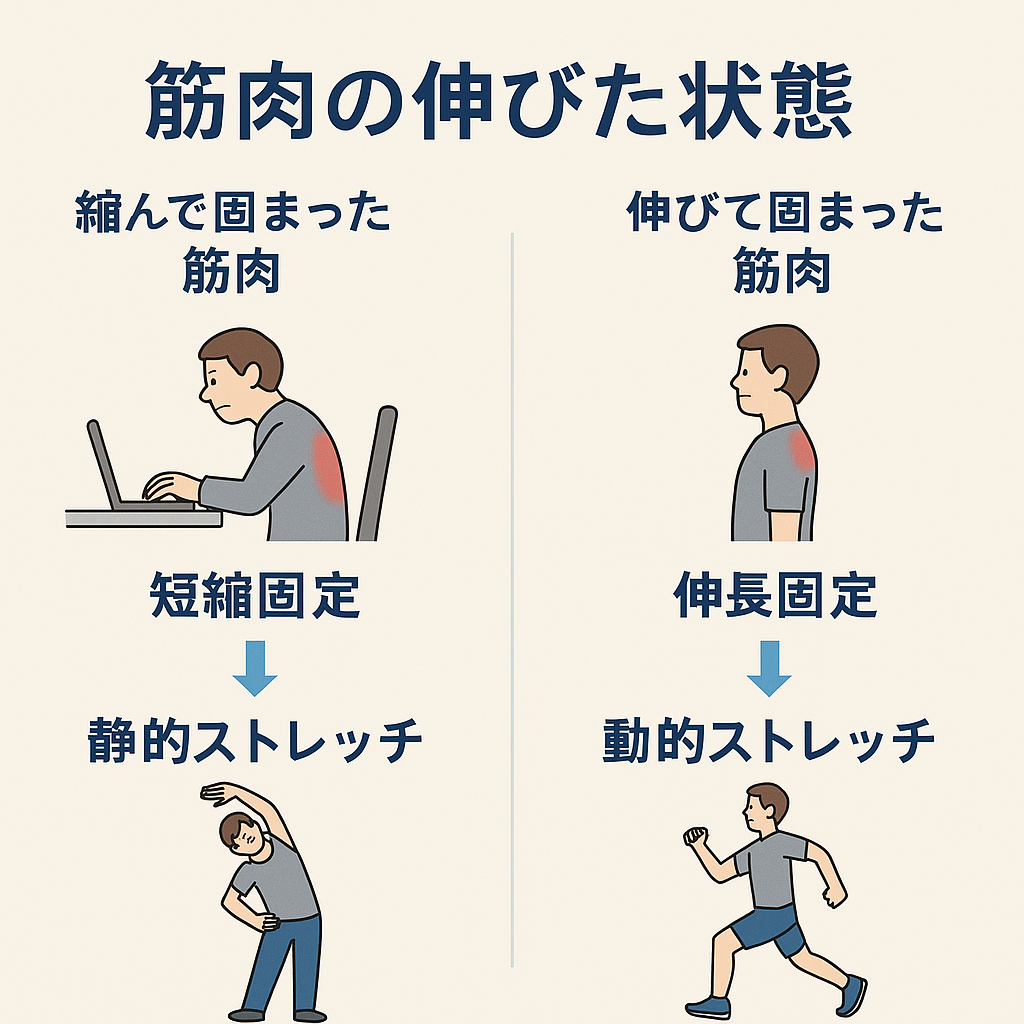 筋肉の伸びた状態

縮んで固まった筋肉

短縮固定

静的ストレッチ

伸びて固まった筋肉

伸長固定

動的ストレッチ