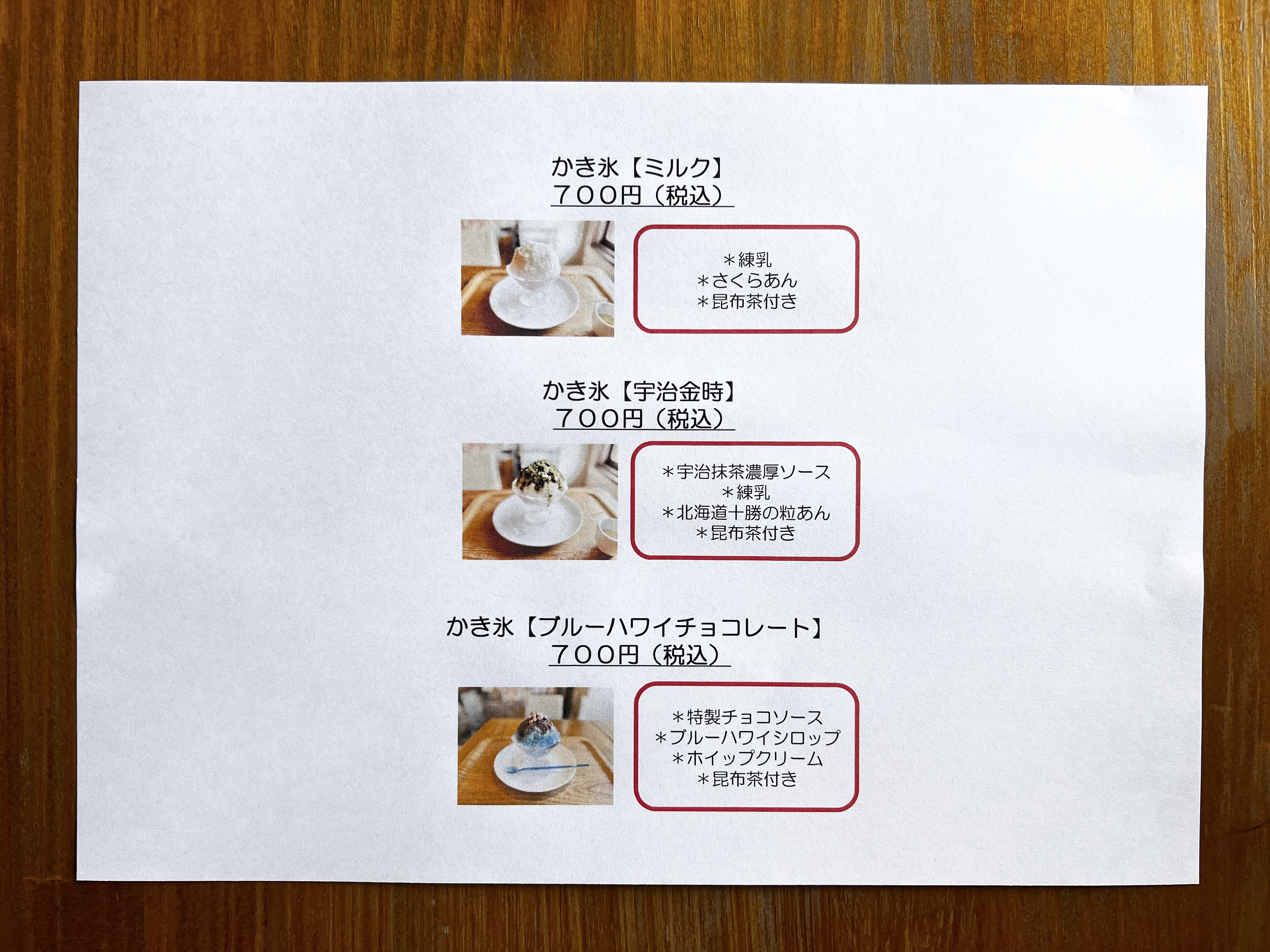 かき氷【ミルク】
７００円（税込）

＊練乳
＊さくらあん
＊昆布茶付き

かき氷【宇治金時】
７００円（税込）

＊宇治抹茶濃厚ソース
＊練乳
＊北海道十勝の粒あん
＊昆布茶付き

かき氷【ブルーハワイチョコレート】
７００円（税込）

＊特製チョコソース
＊ブルーハワイシロップ
＊ホイップクリーム
＊昆布茶付き