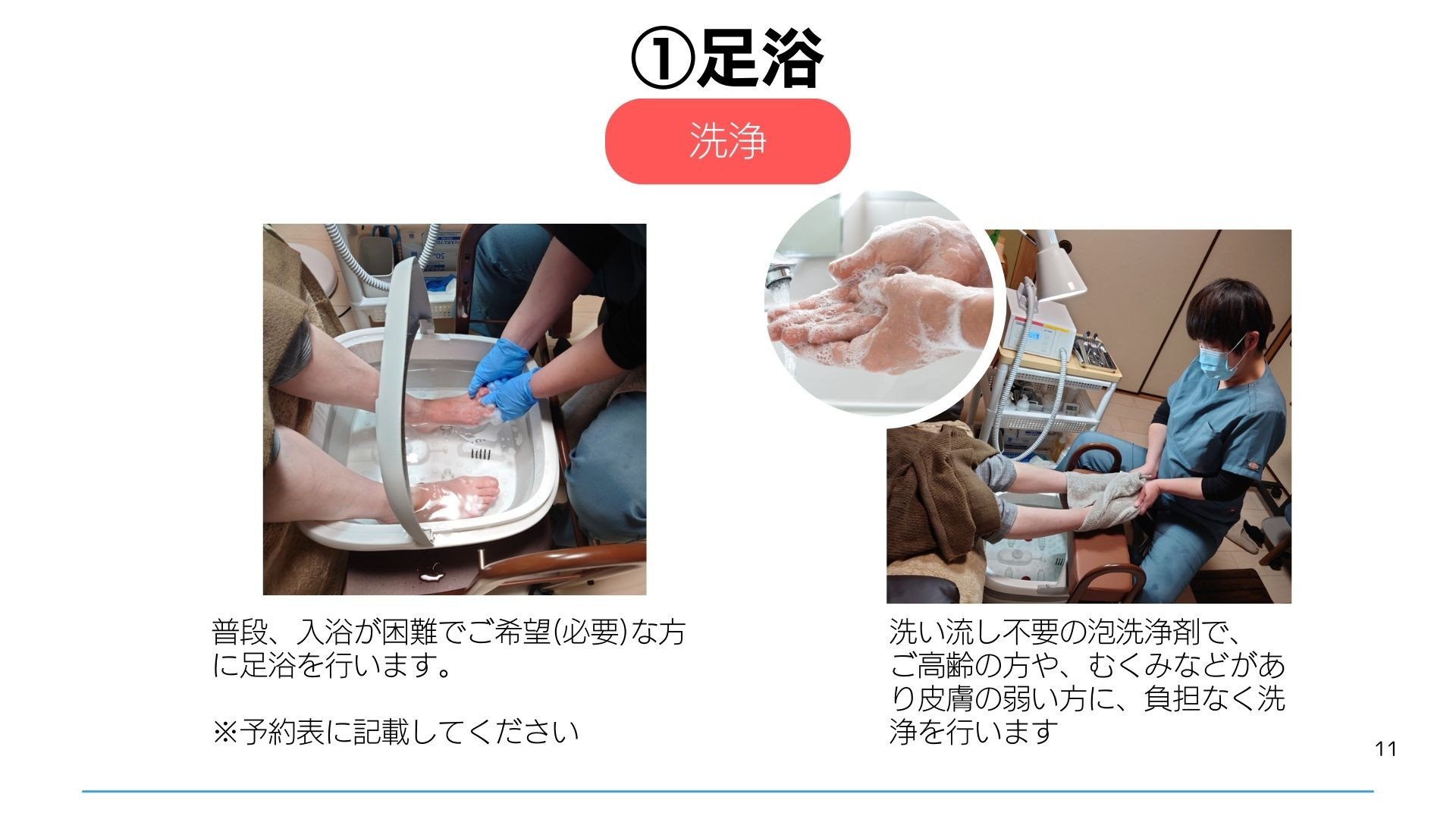 ①足浴

洗浄

普段、入浴が困難でご希望(必要)な方に足浴を行います。

※予約表に記載してください

洗い流し不要の泡洗浄剤で、ご高齢の方や、むくみなどがあり皮膚の弱い方に、負担なく洗浄を行います

11