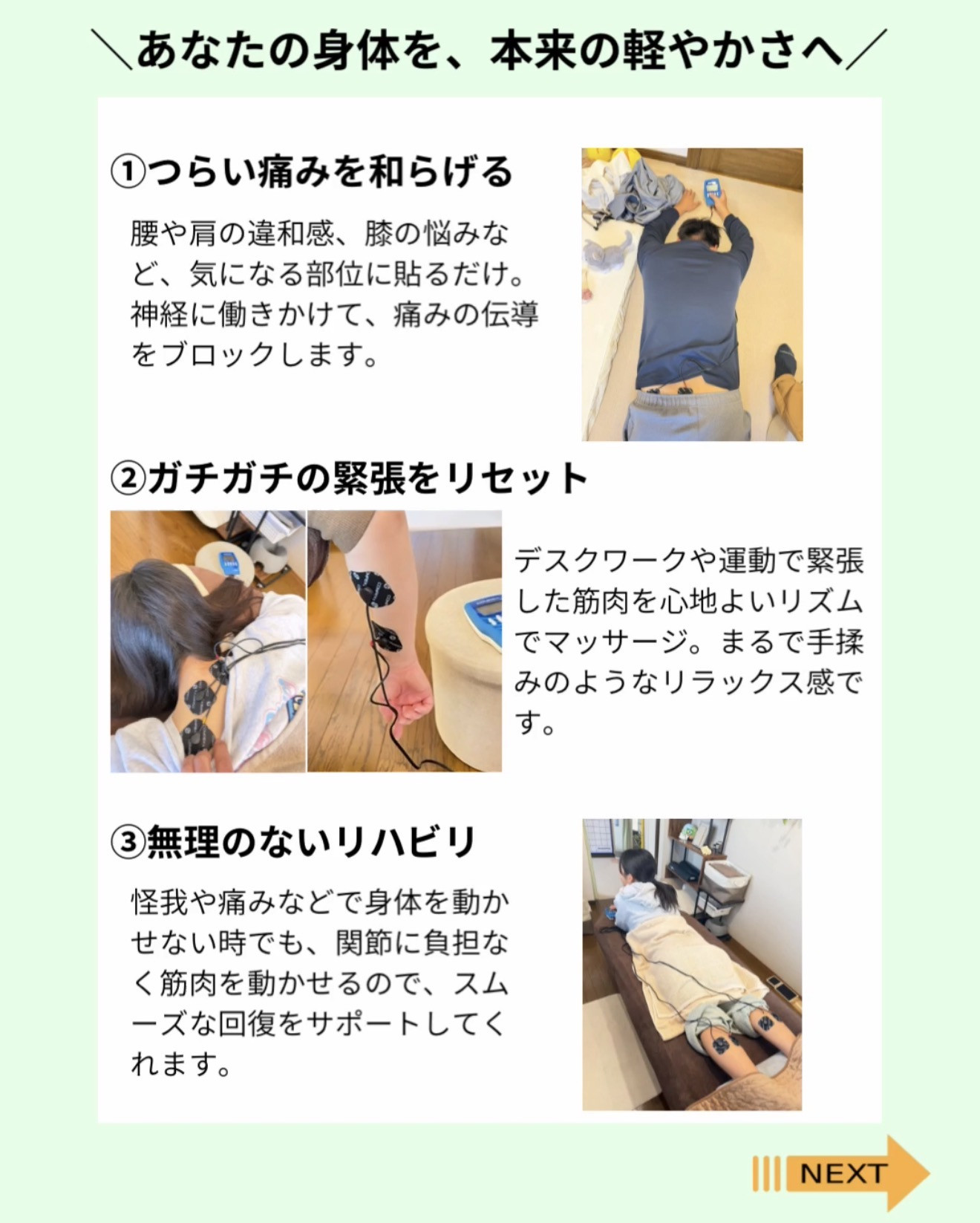 ＼あなたの身体を、本来の軽やかさへ／

①つらい痛みを和らげる

腰や肩の違和感、膝の悩みなど、気になる部位に貼るだけ。神経に働きかけて、痛みの伝導をブロックします。

②ガチガチの緊張をリセット

デスクワークや運動で緊張した筋肉を心地よいリズムでマッサージ。まるで手揉みのようなリラックス感です。

③無理のないリハビリ

怪我や痛みなどで身体を動かせない時でも、関節に負担なく筋肉を動かせるので、スムーズな回復をサポートしてくれます。

NEXT