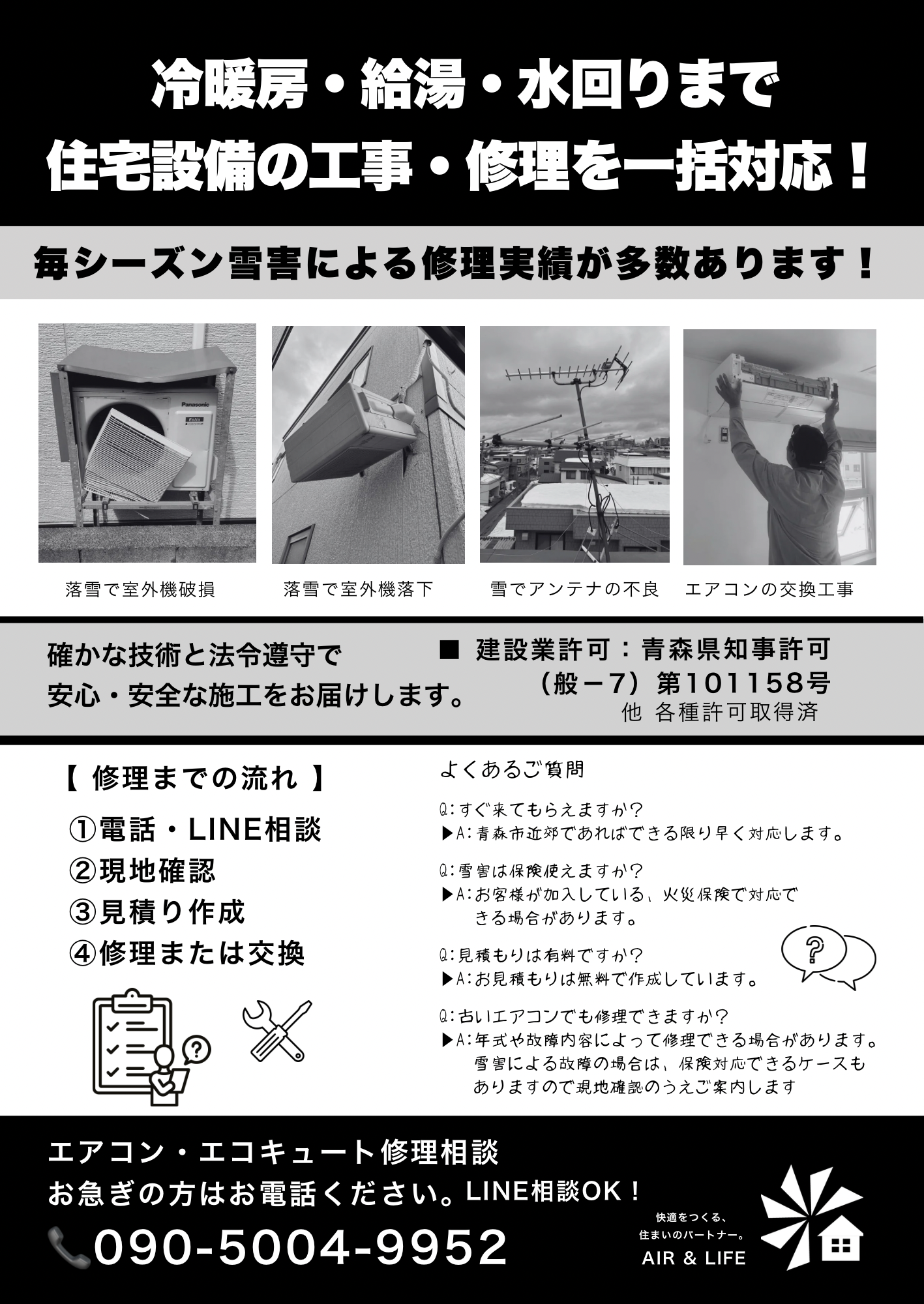 冷暖房・給湯・水回りまで
住宅設備の工事・修理を一括対応！

毎シーズン雪害による修理実績が多数あります！

Panasonic

落雪で室外機破損　落雪で室外機落下　雪でアンテナの不良　エアコンの交換工事

確かな技術と法令遵守で
安心・安全な施工をお届けします。

■ 建設業許可：青森県知事許可
（般－7）第101158号
他 各種許可取得済

【 修理までの流れ 】
①電話・LINE相談
②現地確認
③見積り作成
④修理または交換

よくあるご質問

Q:すぐ来てもらえますか？
▶A:青森市近郊であればできる限り早く対応します。

Q:雪害は保険使えますか？
▶A:お客様が加入している、火災保険で対応できる場合があります。

Q:見積もりは有料ですか？
▶A:お見積もりは無料で作成しています。

Q:古いエアコンでも修理できますか？
▶A:年式や故障内容によって修理できる場合があります。雪害による故障の場合は、保険対応できるケースもありますので現地確認のうえご案内します

エアコン・エコキュート修理相談
お急ぎの方はお電話ください。LINE相談OK！
090-5004-9952

快適をつくる、
住まいのパートナー。
AIR & LIFE