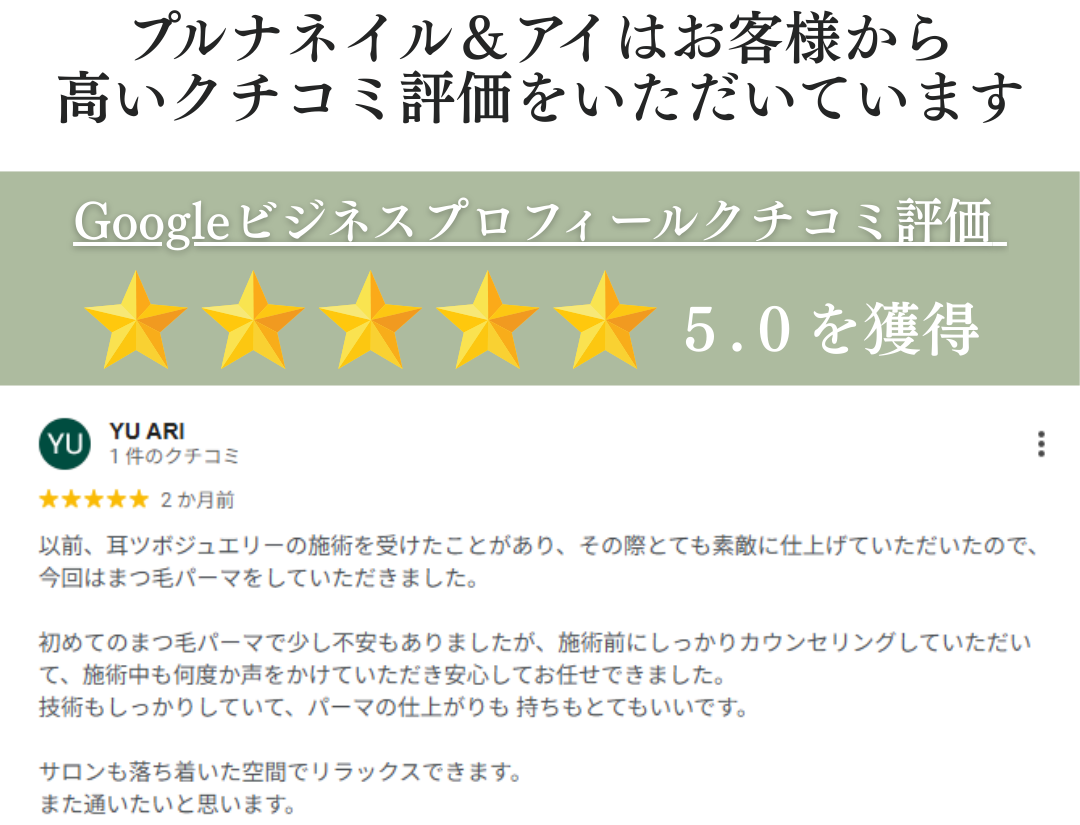 プルナネイル＆アイはお客様から
高いクチコミ評価をいただいています

Googleビジネスプロフィールクチコミ評価

5.0を獲得

YU

YU ARI
1件のクチコミ

★★★★★ 2か月前

以前、耳ツボジュエリーの施術を受けたことがあり、その際とても素敵に仕上げていただいたので、今回はまつ毛パーマをしていただきました。

初めてのまつ毛パーマで少し不安もありましたが、施術前にしっかりカウンセリングしていただいて、施術中も何度か声をかけていただき安心してお任せできました。
技術もしっかりしていて、パーマの仕上がりも 持ちもとてもいいです。

サロンも落ち着いた空間でリラックスできます。
また通いたいと思います。