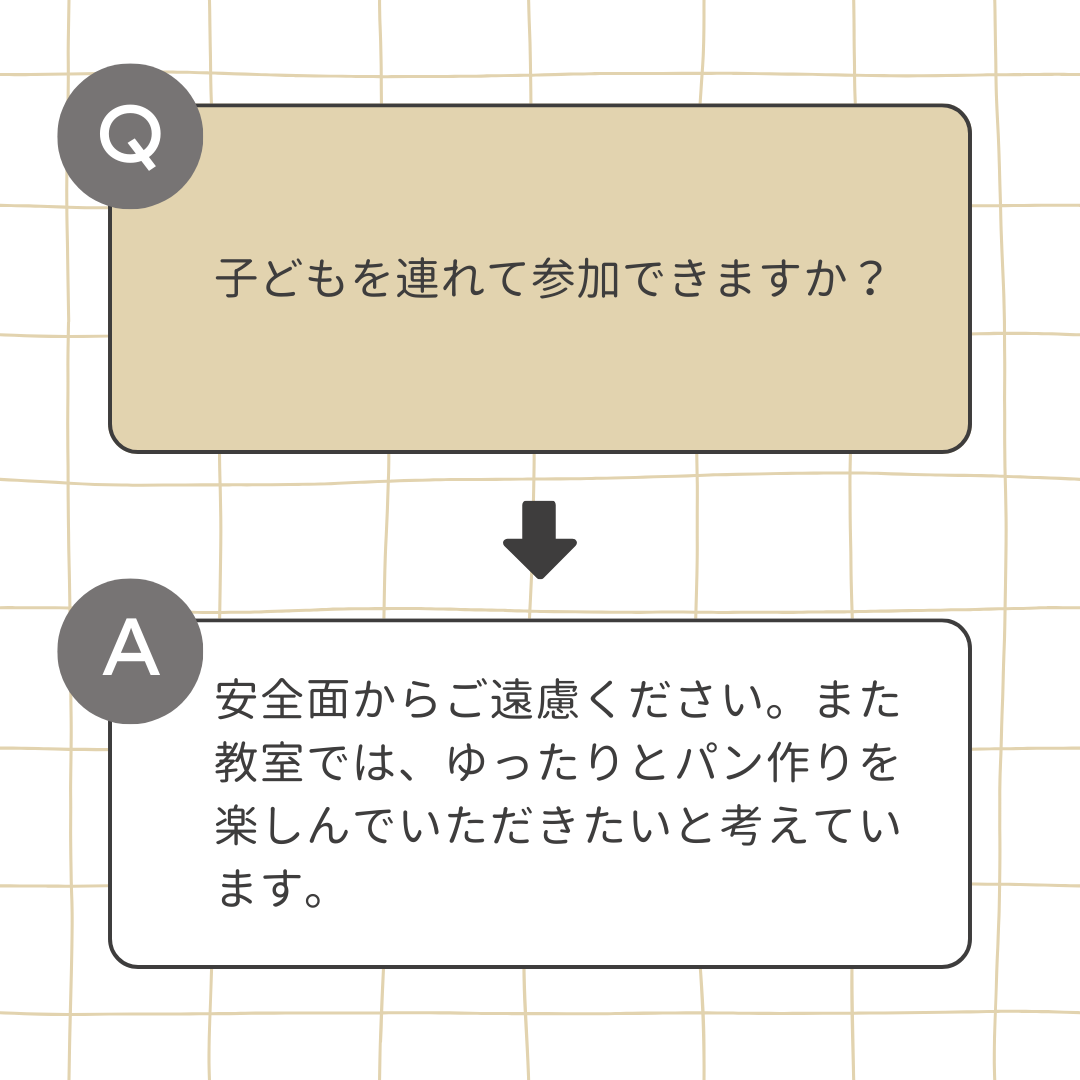 Q

子どもを連れて参加できますか？

A

安全面からご遠慮ください。また教室では、ゆったりとパン作りを楽しんでいただきたいと考えています。