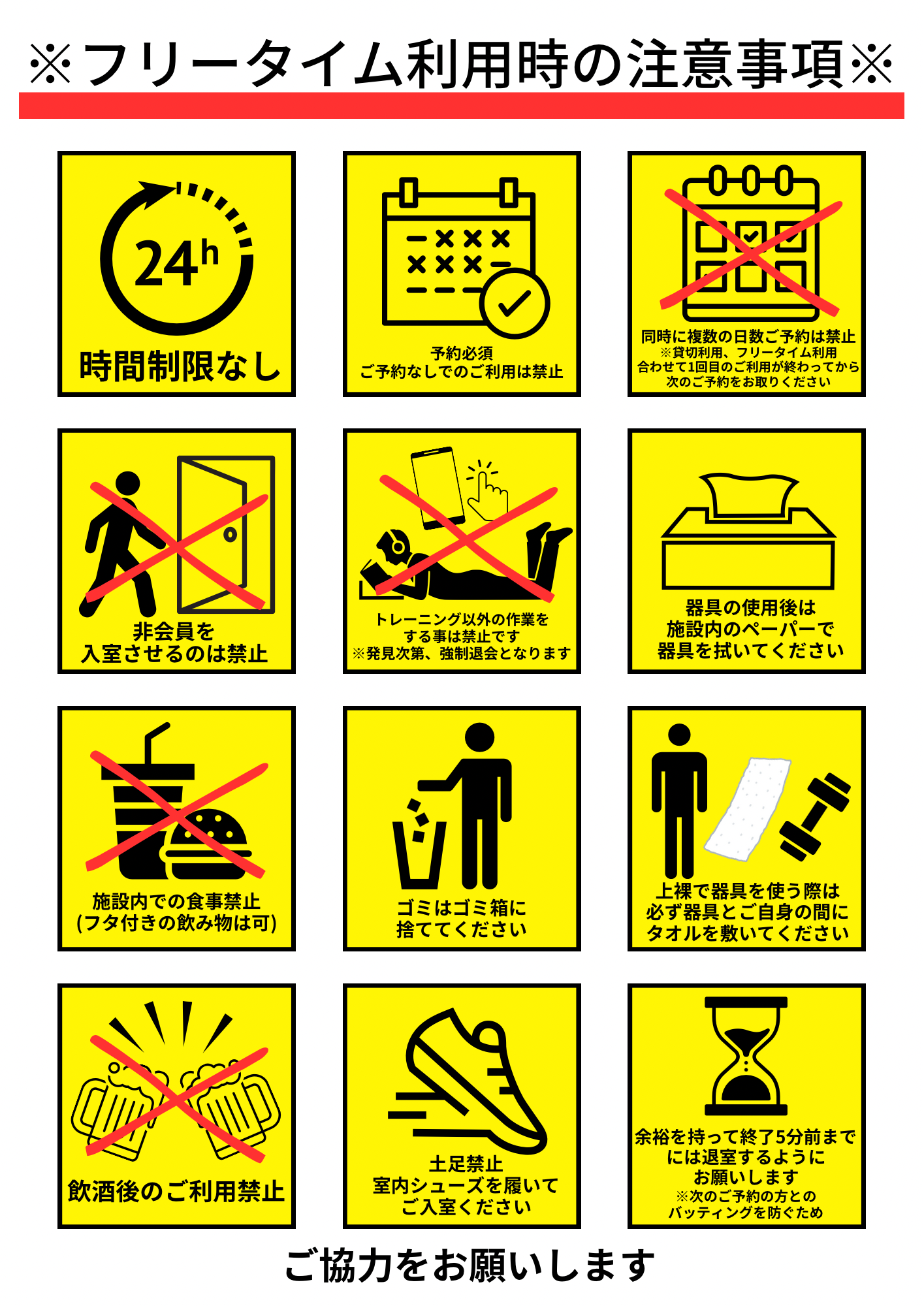 ※フリータイム利用時の注意事項※

24h
時間制限なし

予約必須
ご予約なしでのご利用は禁止

同時に複数の日数ご予約は禁止
※貸切利用、フリータイム利用
合わせて1回目のご利用が終わってから
次のご予約をお取りください

非会員を
入室させるのは禁止

トレーニング以外の作業を
する事は禁止です
※発見次第、強制退会となります

器具の使用後は
施設内のペーパーで
器具を拭いてください

施設内での食事禁止
(フタ付きの飲み物は可)

ゴミはゴミ箱に
捨ててください

上裸で器具を使う際は
必ず器具とご自身の間に
タオルを敷いてください

飲酒後のご利用禁止

土足禁止
室内シューズを履いて
ご入室ください

余裕を持って終了5分前まで
には退室するように
お願いします
※次のご予約の方との
バッティングを防ぐため

ご協力をお願いします