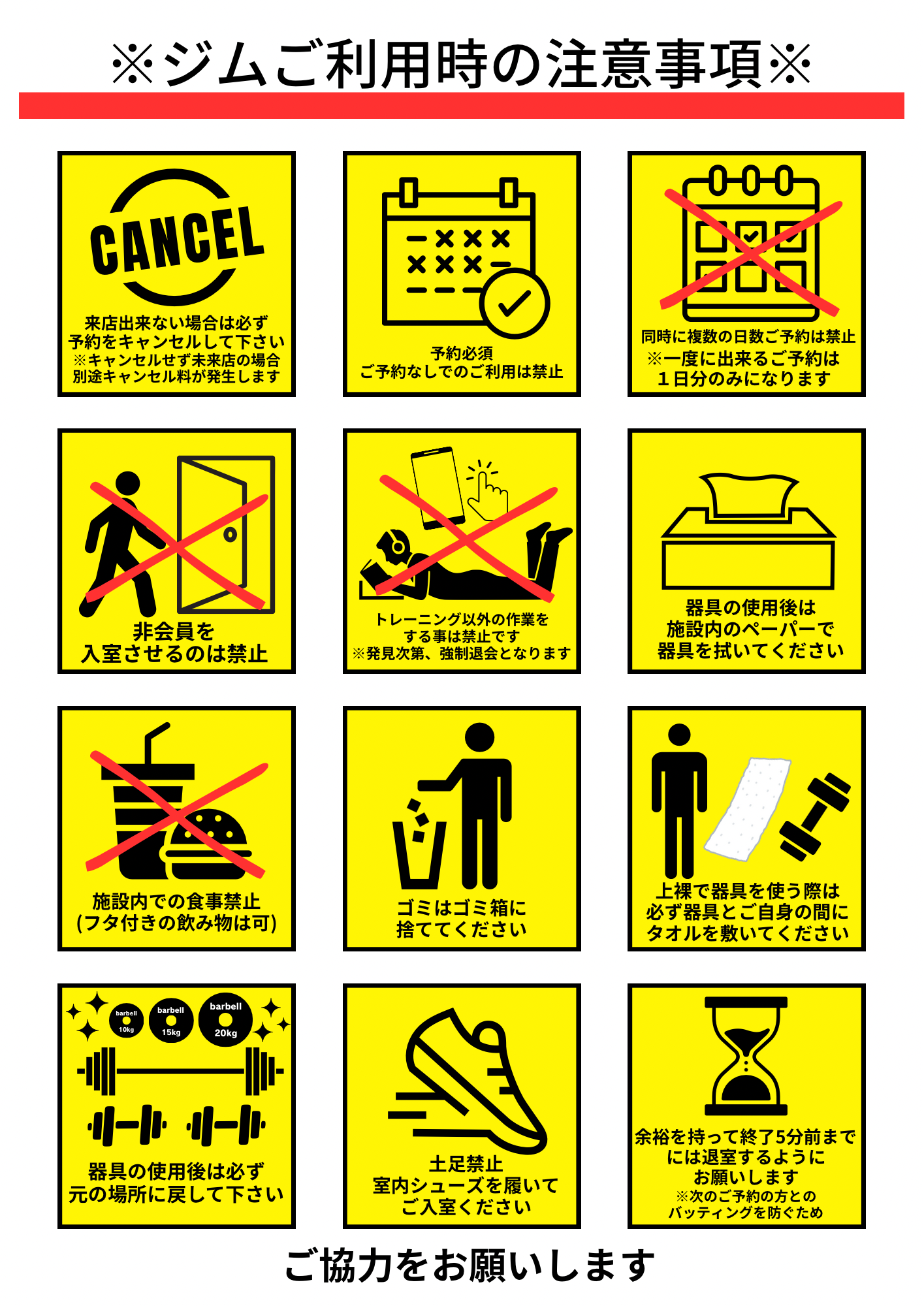 ※ジムご利用時の注意事項※

CANCEL
来店出来ない場合は必ず
予約をキャンセルして下さい
※キャンセルせず未来店の場合
別途キャンセル料が発生します

予約必須
ご予約なしでのご利用は禁止

同時に複数の日数ご予約は禁止
※一度に出来るご予約は
１日分のみになります

非会員を
入室させるのは禁止

トレーニング以外の作業を
する事は禁止です
※発見次第、強制退会となります

器具の使用後は
施設内のペーパーで
器具を拭いてください

施設内での食事禁止
(フタ付きの飲み物は可)

ゴミはゴミ箱に
捨ててください

上裸で器具を使う際は
必ず器具とご自身の間に
タオルを敷いてください

barbell 10kg
barbell 15kg
barbell 20kg
器具の使用後は必ず
元の場所に戻して下さい

土足禁止
室内シューズを履いて
ご入室ください

余裕を持って終了5分前まで
には退室するように
お願いします
※次のご予約の方との
バッティングを防ぐため

ご協力をお願いします