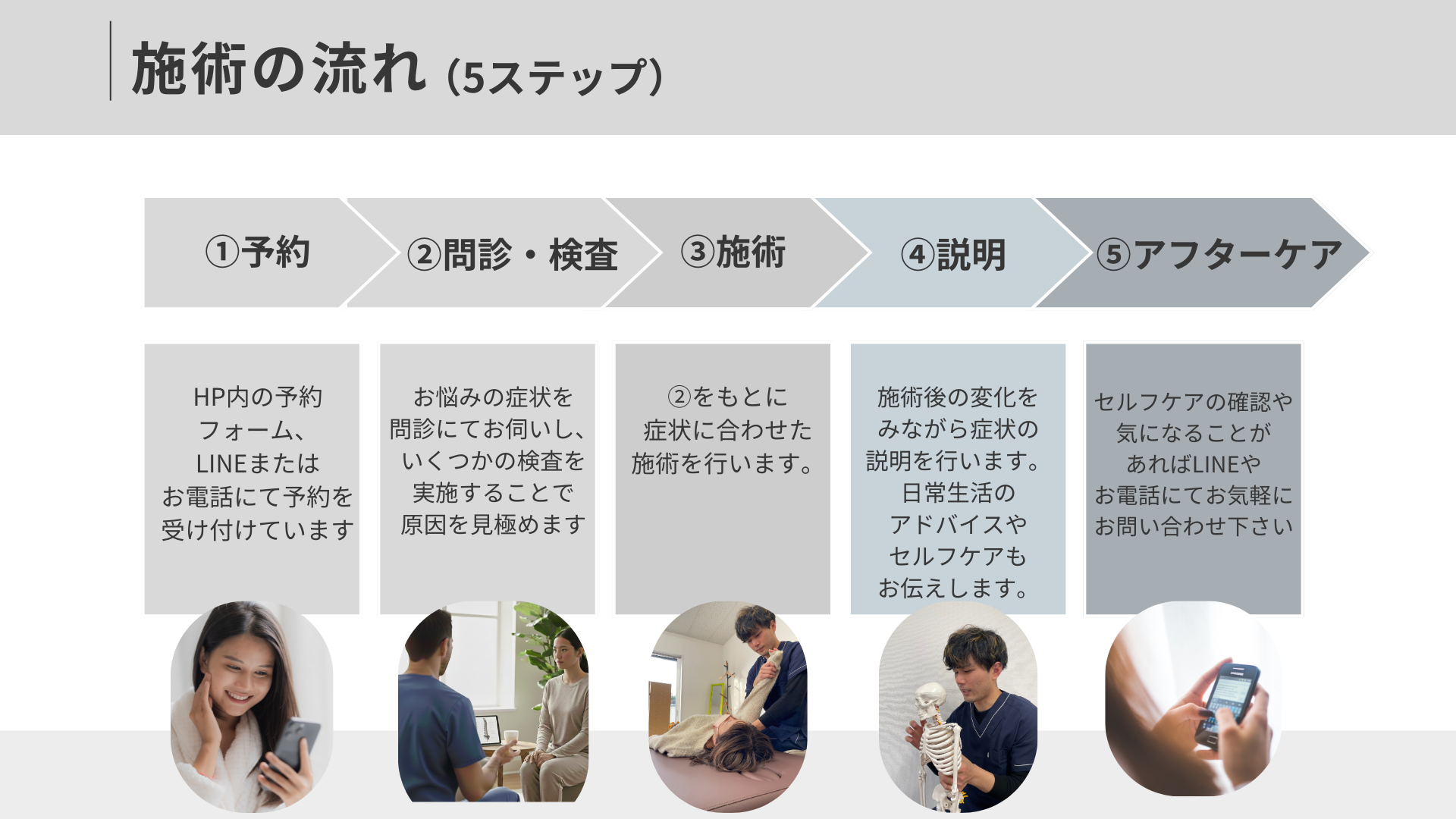 施術の流れ (5ステップ)

①予約

②問診・検査

③施術

④説明

⑤アフターケア

HP内の予約フォーム、LINEまたはお電話にて予約を受け付けています

お悩みの症状を問診にてお伺いし、いくつかの検査を実施することで原因を見極めます

②をもとに症状に合わせた施術を行います。

施術後の変化をみながら症状の説明を行います。日常生活のアドバイスやセルフケアもお伝えします。

セルフケアの確認や気になることがあればLINEやお電話にてお気軽にお問い合わせ下さい