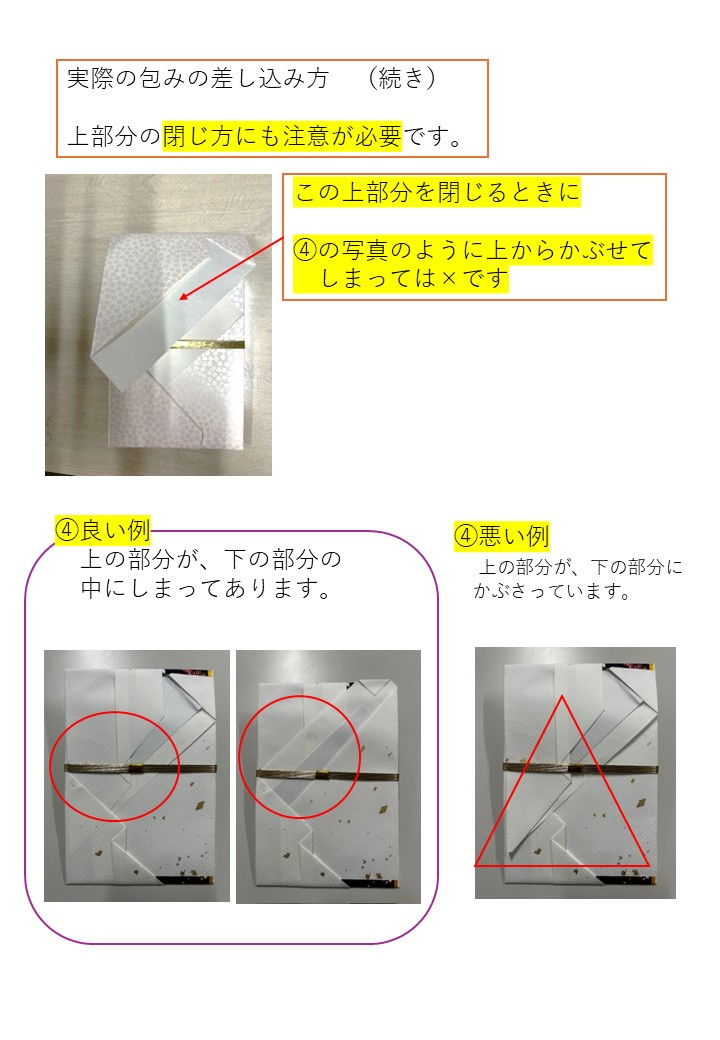 実際の包みの差し込み方　（続き）

上部分の閉じ方にも注意が必要です。

この上部分を閉じるときに

④の写真のように上からかぶせてしまっては×です

④良い例
上の部分が、下の部分の中にしまってあります。

④悪い例
上の部分が、下の部分にかぶさっています。