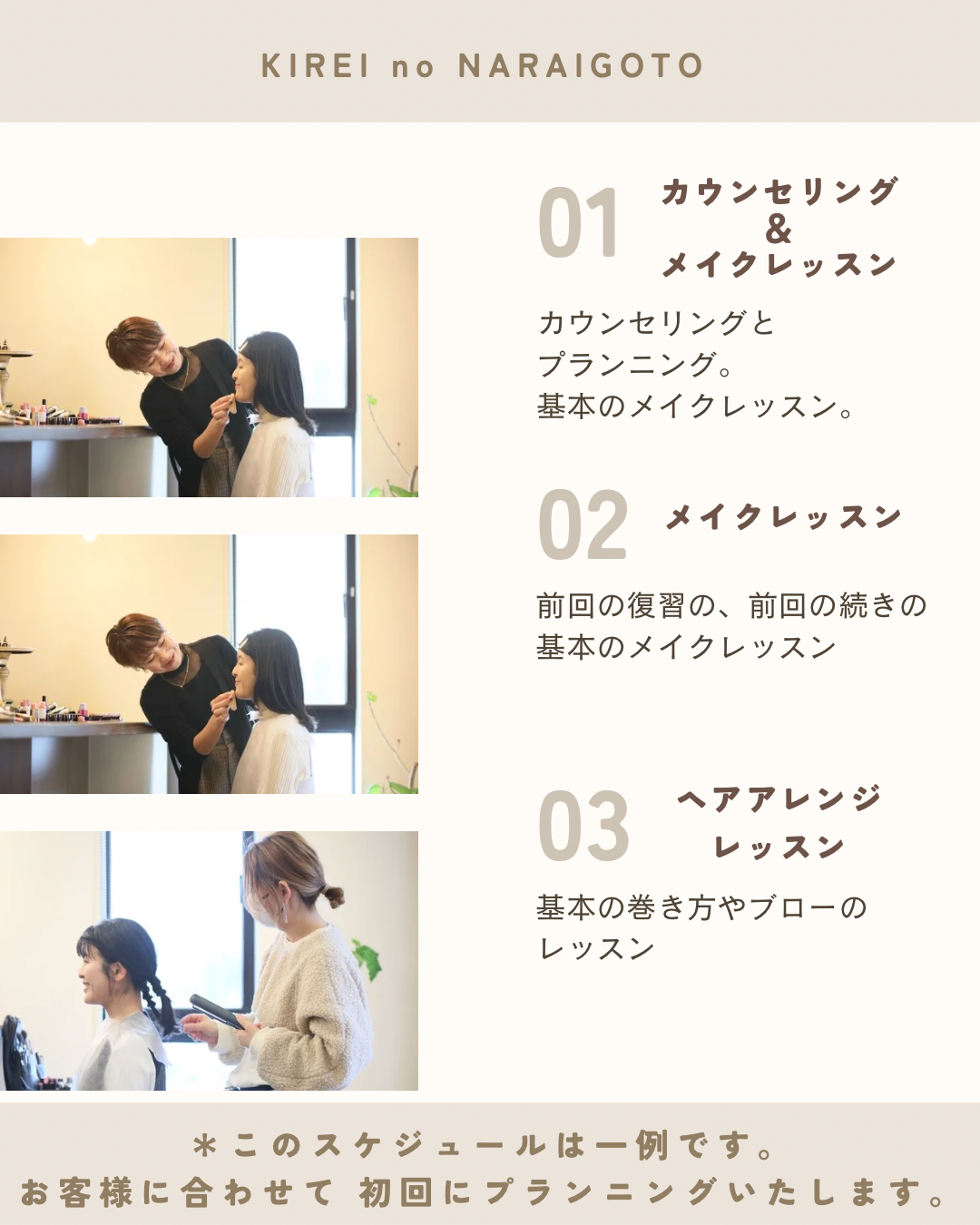 KIREI no NARAIGOTO

01 カウンセリング & メイクレッスン

カウンセリングと
プランニング。
基本のメイクレッスン。

02 メイクレッスン

前回の復習の、前回の続きの
基本のメイクレッスン

03 ヘアアレンジ レッスン

基本の巻き方やブローの
レッスン

＊このスケジュールは一例です。
お客様に合わせて 初回にプランニングいたします。