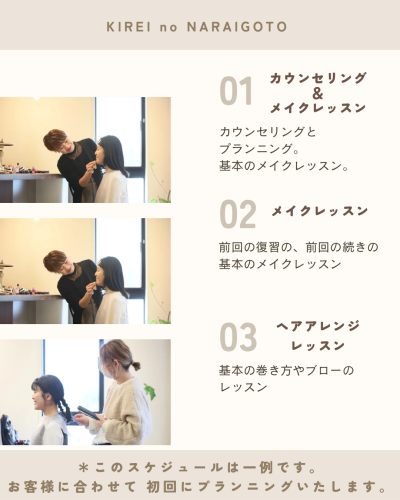 KIREI no NARAIGOTO

01 カウンセリング
&
メイクレッスン

カウンセリングと
プランニング。
基本のメイクレッスン。

02 メイクレッスン

前回の復習の、前回の続きの
基本のメイクレッスン

03 ヘアアレンジ
レッスン

基本の巻き方やブローの
レッスン

＊このスケジュールは一例です。
お客様に合わせて 初回にプランニングいたします。