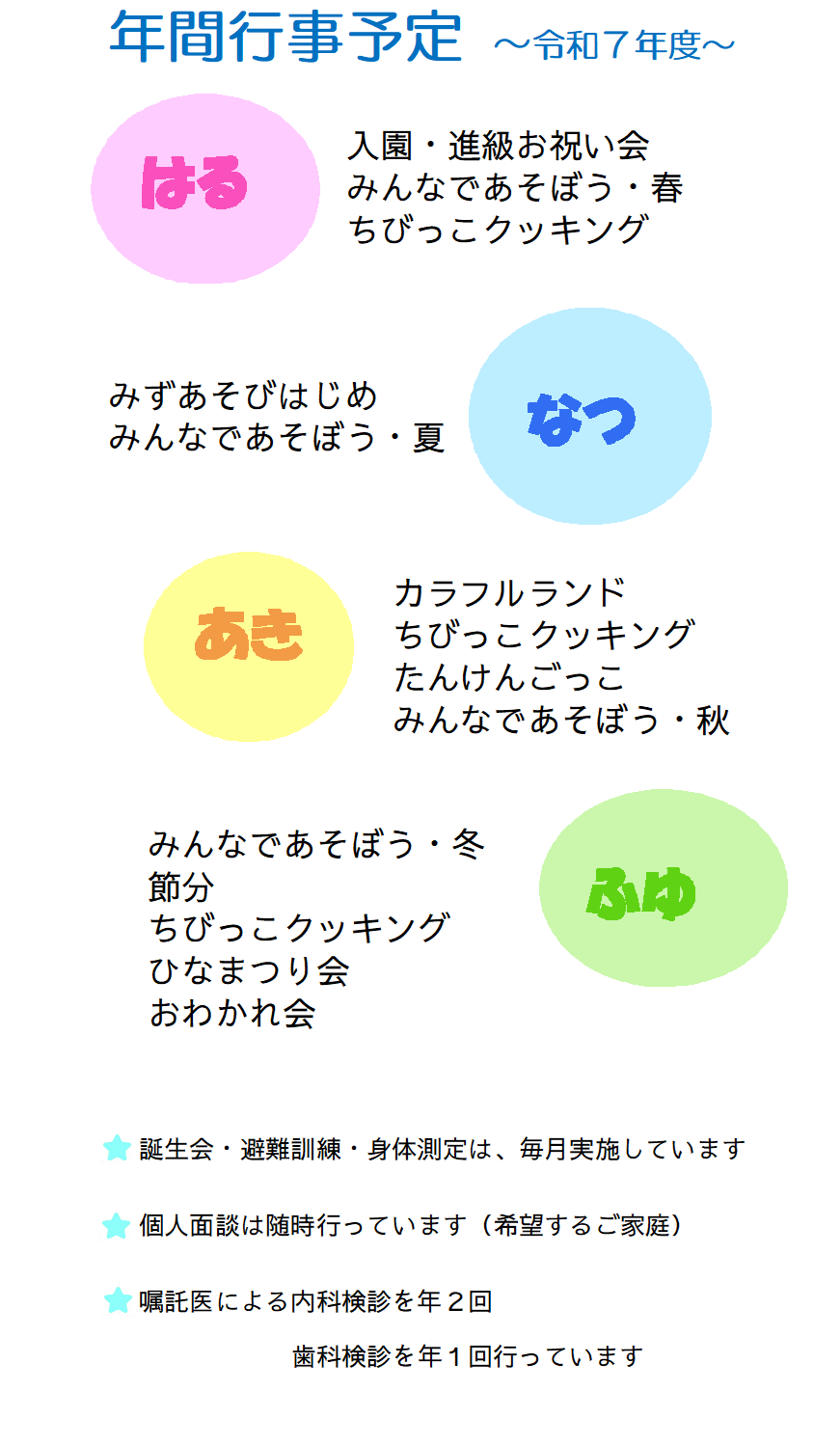 年間行事予定 ～令和７年度～

はる

入園・進級お祝い会
みんなであそぼう・春
ちびっこクッキング

みずあそびはじめ
みんなであそぼう・夏

なつ

あき

カラフルランド
ちびっこクッキング
たんけんごっこ
みんなであそぼう・秋

みんなであそぼう・冬
節分
ちびっこクッキング
ひなまつり会
おわかれ会

ふゆ

誕生会・避難訓練・身体測定は、毎月実施しています

個人面談は随時行っています（希望するご家庭）

嘱託医による内科検診を年２回
歯科検診を年１回行っています