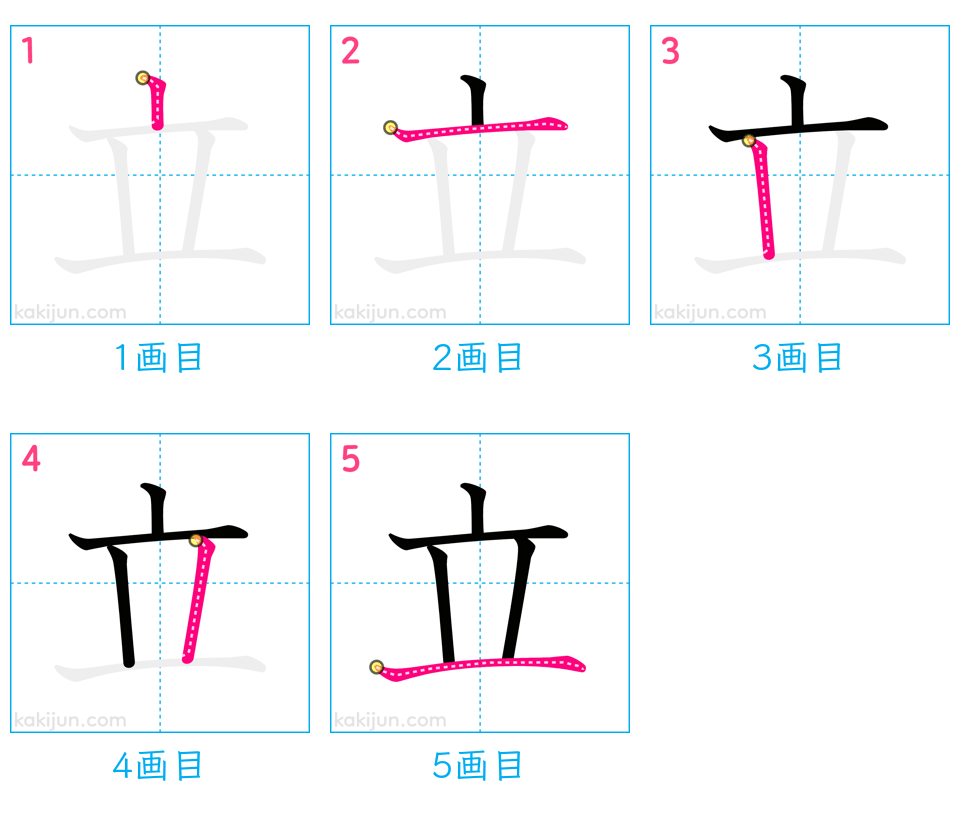 1
立
kakijun.com
1画目

2
立
kakijun.com
2画目

3
立
kakijun.com
3画目

4
立
kakijun.com
4画目

5
立
kakijun.com
5画目