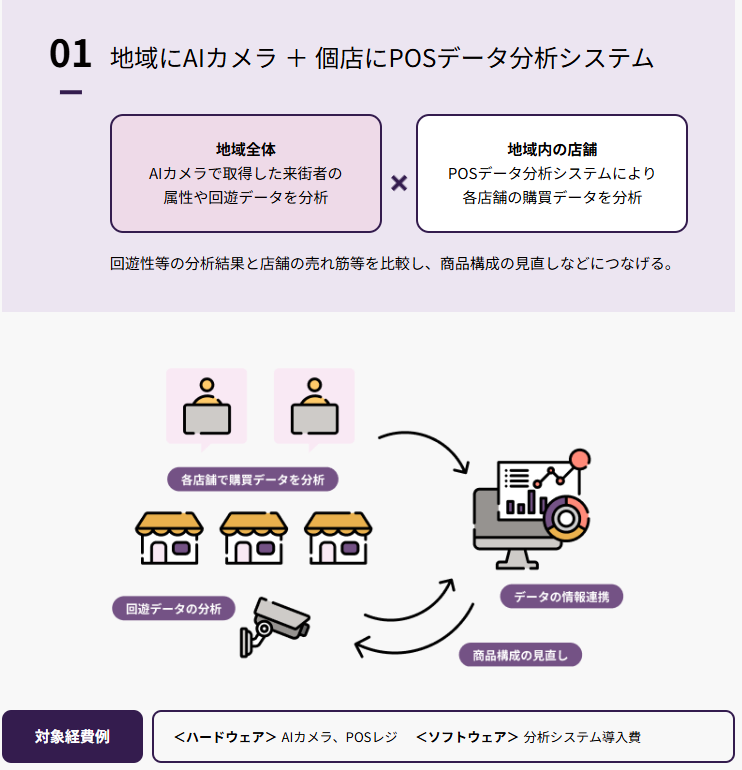 01 地域にAIカメラ ＋ 個店にPOSデータ分析システム

地域全体
AIカメラで取得した来街者の属性や回遊データを分析

×

地域内の店舗
POSデータ分析システムにより各店舗の購買データを分析

回遊性等の分析結果と店舗の売れ筋等を比較し、商品構成の見直しなどにつなげる。

各店舗で購買データを分析

回遊データの分析

データの情報連携

商品構成の見直し

対象経費例

＜ハードウェア＞ AIカメラ、POSレジ ＜ソフトウェア＞ 分析システム導入費