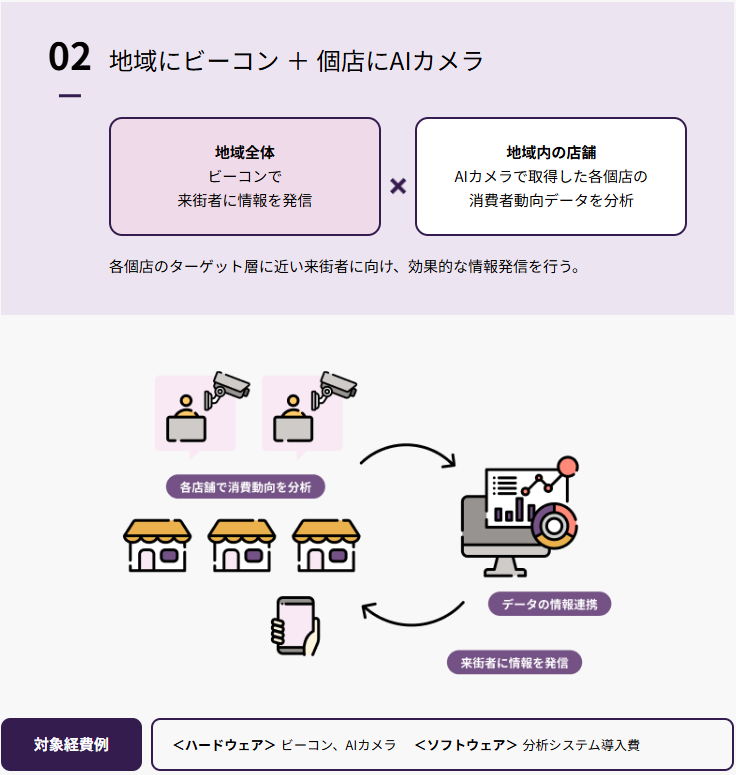 02 地域にビーコン ＋ 個店にAIカメラ

地域全体
ビーコンで
来街者に情報を発信

×

地域内の店舗
AIカメラで取得した各個店の
消費者動向データを分析

各個店のターゲット層に近い来街者に向け、効果的な情報発信を行う。

各店舗で消費動向を分析

データの情報連携

来街者に情報を発信

対象経費例

＜ハードウェア＞ ビーコン、AIカメラ　＜ソフトウェア＞ 分析システム導入費