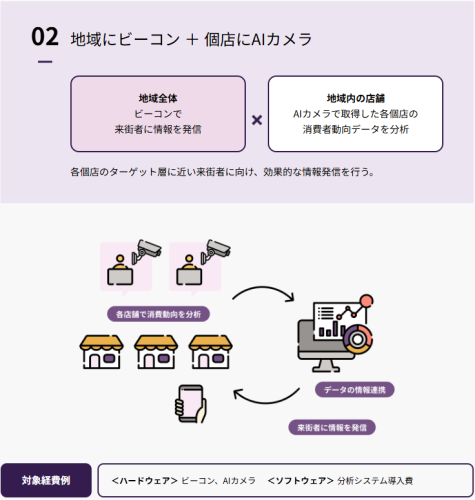 02 地域にビーコン + 個店にAIカメラ

地域全体
ビーコンで
来街者に情報を発信

×

地域内の店舗
AIカメラで取得した各個店の
消費者動向データを分析

各個店のターゲット層に近い来街者に向け、効果的な情報発信を行う。

各店舗で消費動向を分析

データの情報連携

来街者に情報を発信

対象経費例

<ハードウェア> ビーコン、AIカメラ　<ソフトウェア> 分析システム導入費