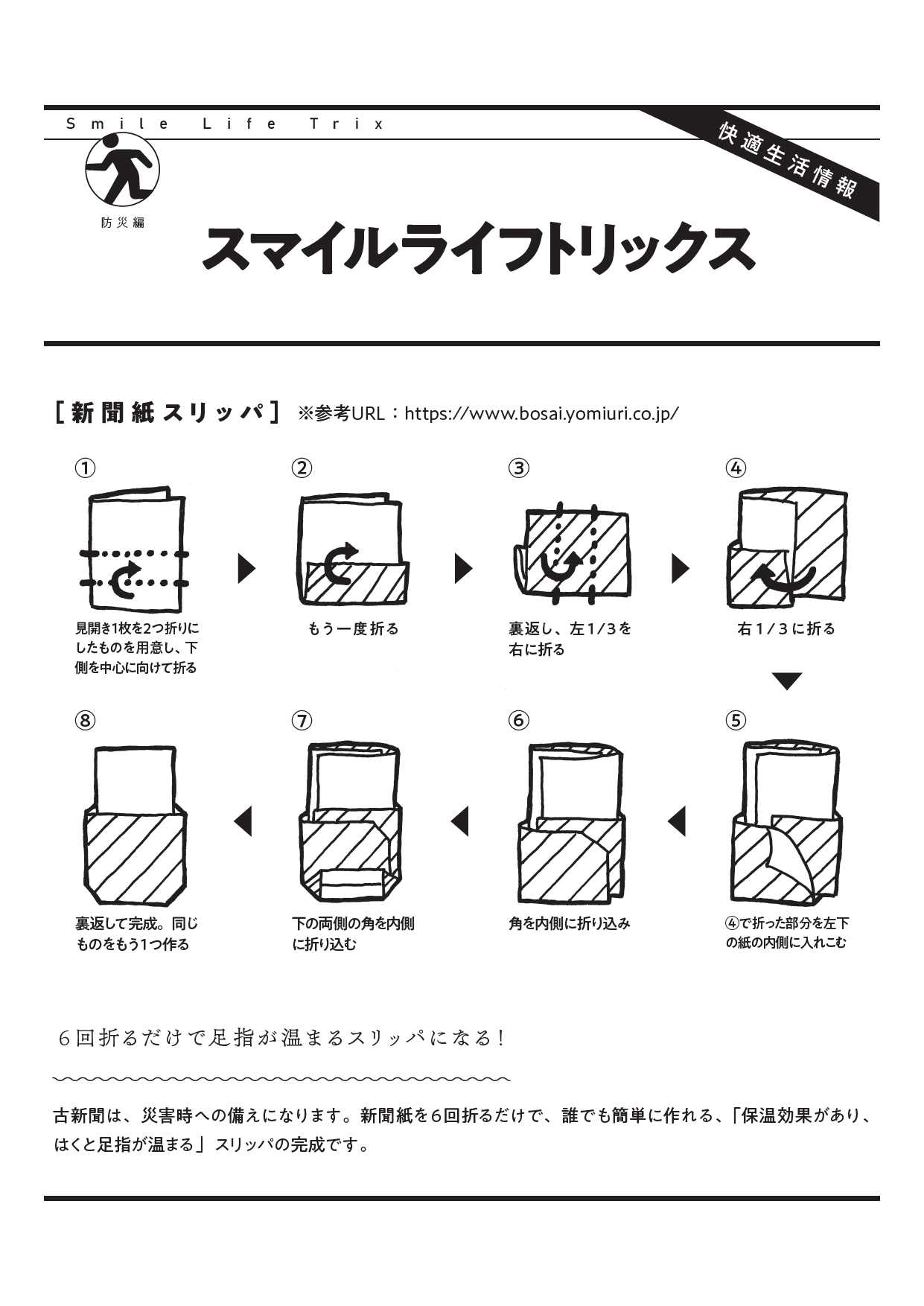 Smile Life Trix

快適生活情報

防災編

スマイルライフトリックス

［新聞紙スリッパ］ ※参考URL：https://www.bosai.yomiuri.co.jp/

①

見開き1枚を2つ折りにしたものを用意し、下側を中心に向けて折る

②

もう一度折る

③

裏返し、左1/3を右に折る

④

右1/3に折る

⑤

④で折った部分を左下の紙の内側に入れこむ

⑥

角を内側に折り込み

⑦

下の両側の角を内側に折り込む

⑧

裏返して完成。同じものをもう1つ作る

6回折るだけで足指が温まるスリッパになる！

古新聞は、災害時への備えになります。新聞紙を6回折るだけで、誰でも簡単に作れる、「保温効果があり、はくと足指が温まる」スリッパの完成です。