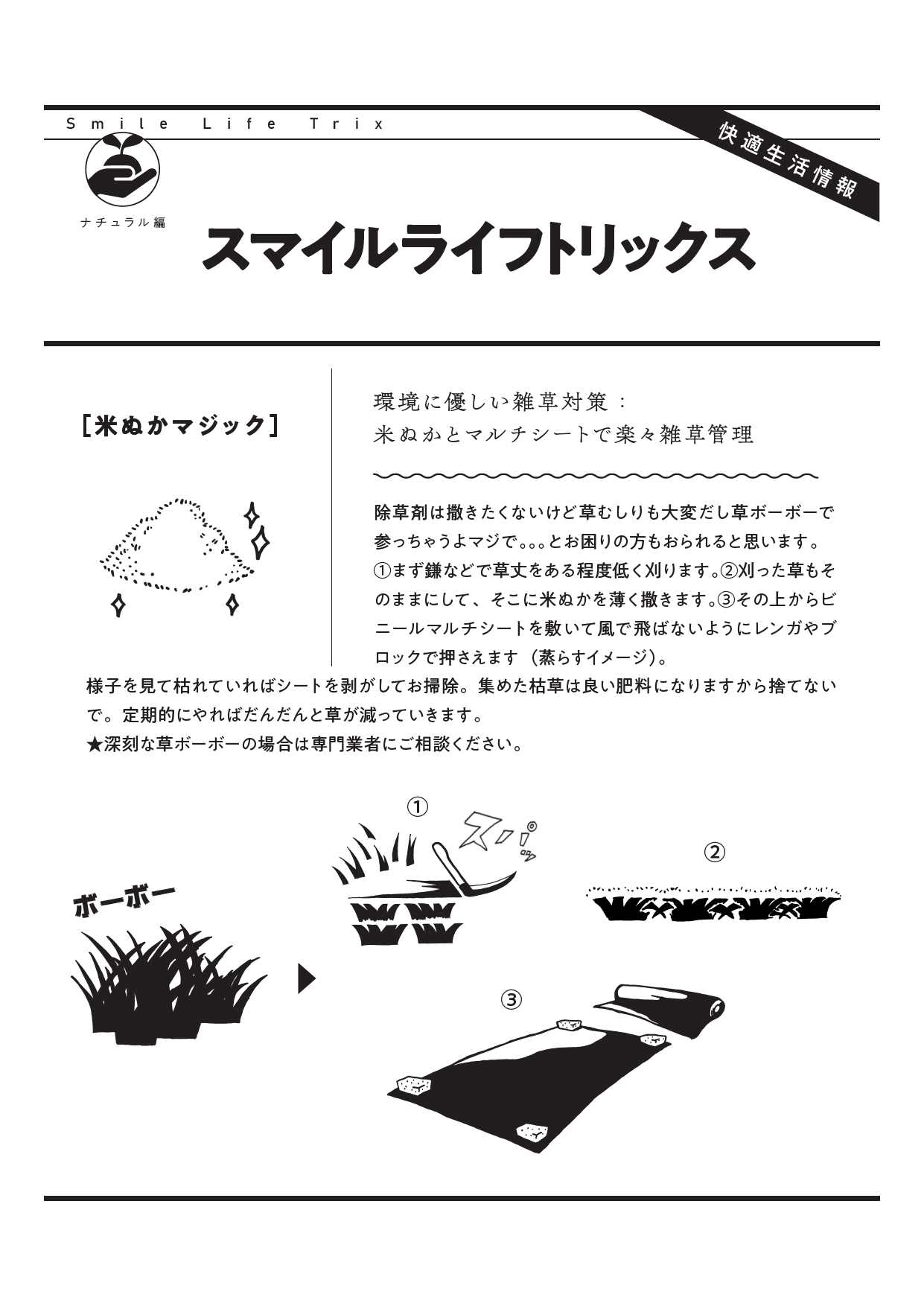 Smile Life Trix

快適生活情報

ナチュラル編

スマイルライフトリックス

[米ぬかマジック]

環境に優しい雑草対策：
米ぬかとマルチシートで楽々雑草管理

除草剤は撒きたくないけど草むしりも大変だし草ボーボーで参っちゃうよマジで。。。とお困りの方もおられると思います。①まず鎌などで草丈をある程度低く刈ります。②刈った草もそのままにして、そこに米ぬかを薄く撒きます。③その上からビニールマルチシートを敷いて風で飛ばないようにレンガやブロックで押さえます（蒸らすイメージ）。
様子を見て枯れていればシートを剥がしてお掃除。集めた枯草は良い肥料になりますから捨てないで。定期的にやればだんだんと草が減っていきます。
★深刻な草ボーボーの場合は専門業者にご相談ください。

ボーボー

①

スパッ

②

③